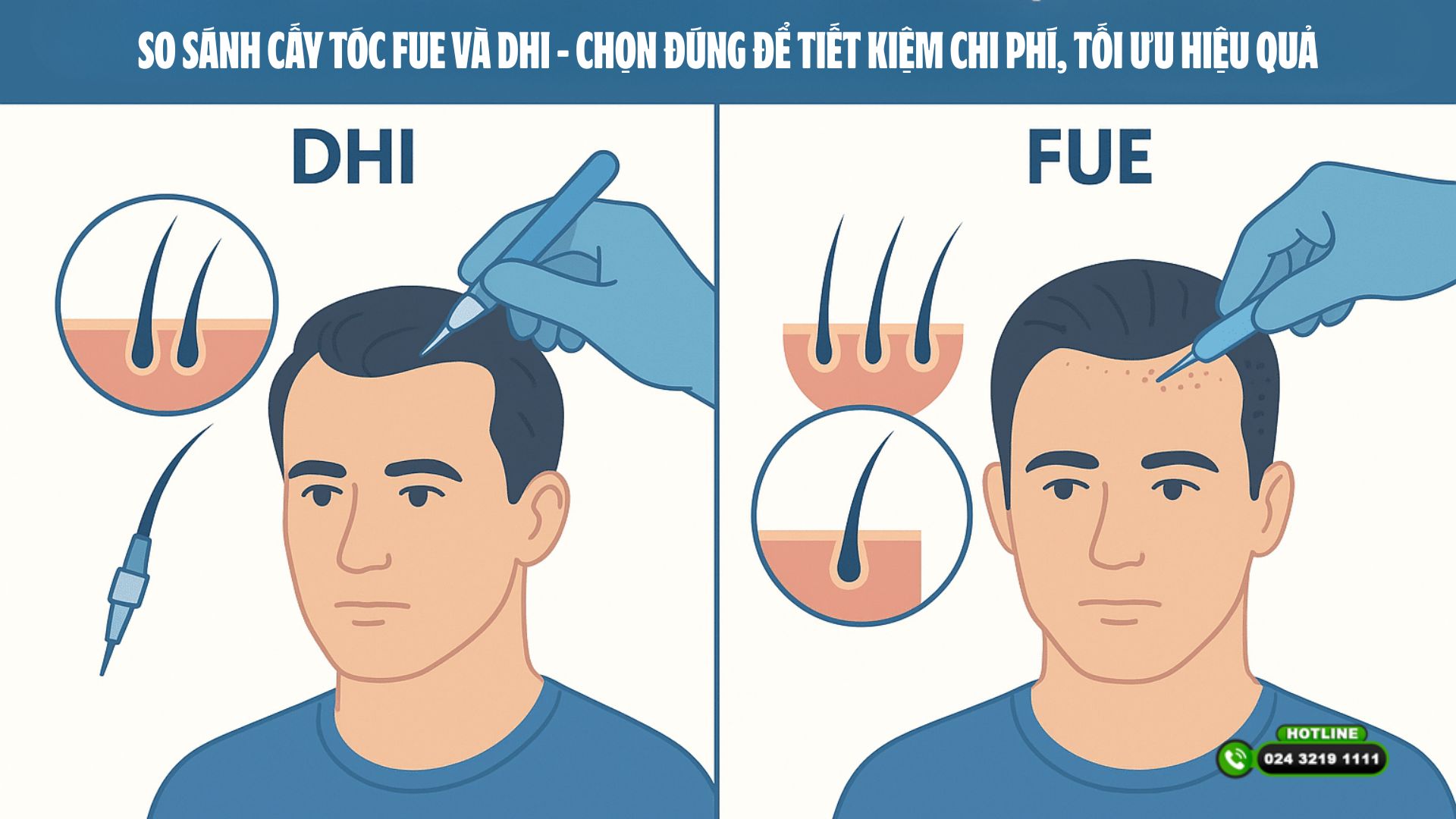 SO SÁNH CẤY TÓC FUE VÀ DHI - CHỌN ĐÚNG ĐỂ TIẾT KIỆM CHI PHÍ, TỐI ƯU HIỆU QUẢ

DHI

FUE

HOTLINE
024 3219 1111